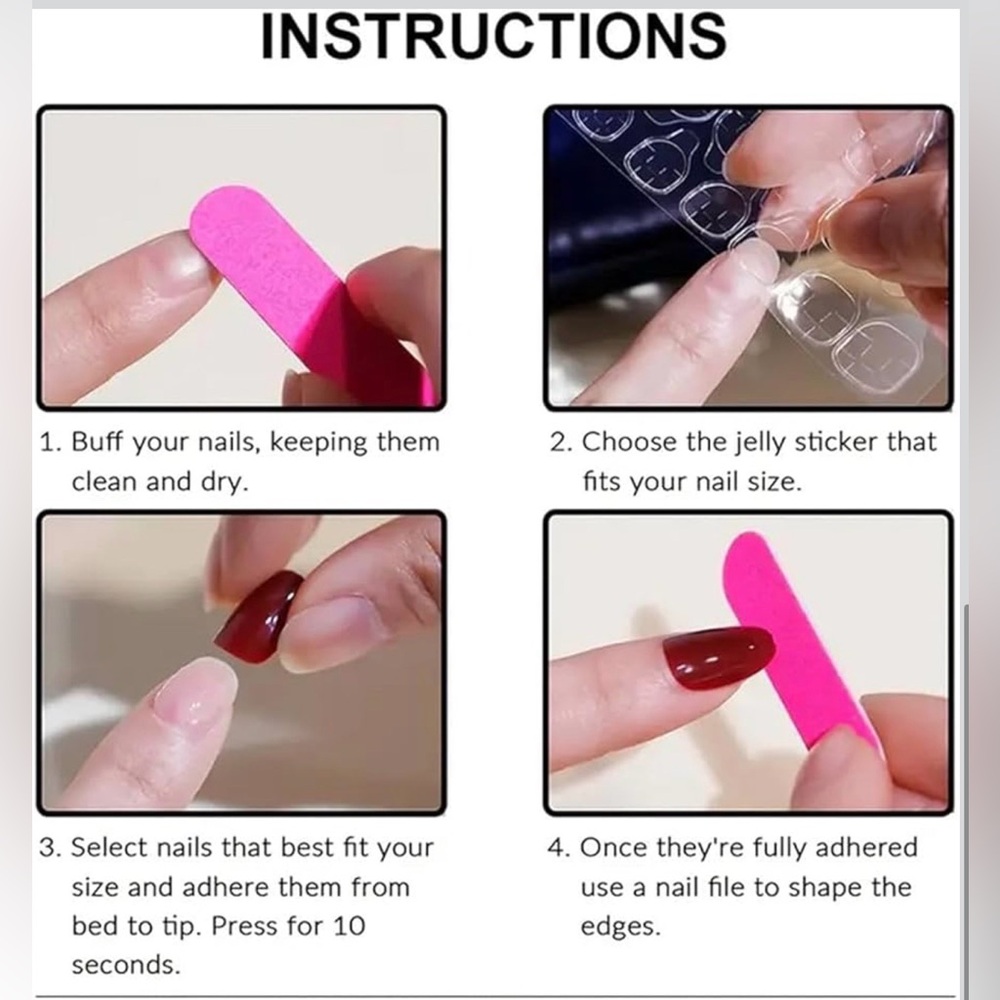 INSTRUCTIONS

1. Buff your nails, keeping them clean and dry.

2. Choose the jelly sticker that fits your nail size.

3. Select nails that best fit your size and adhere them from bed to tip. Press for 10 seconds.

4. Once they're fully adhered use a nail file to shape the edges.